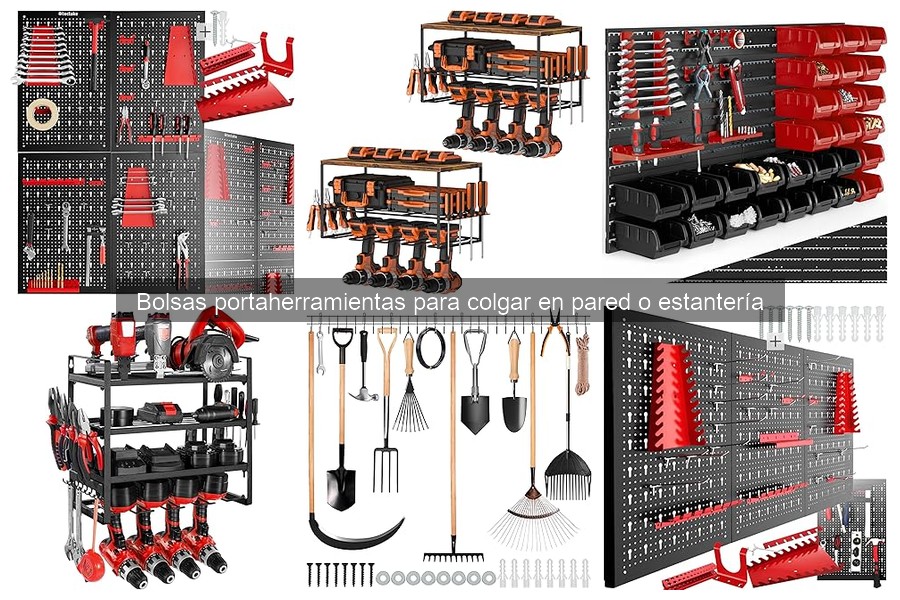 Bolsas portaherramientas para colgar en pared o estantería